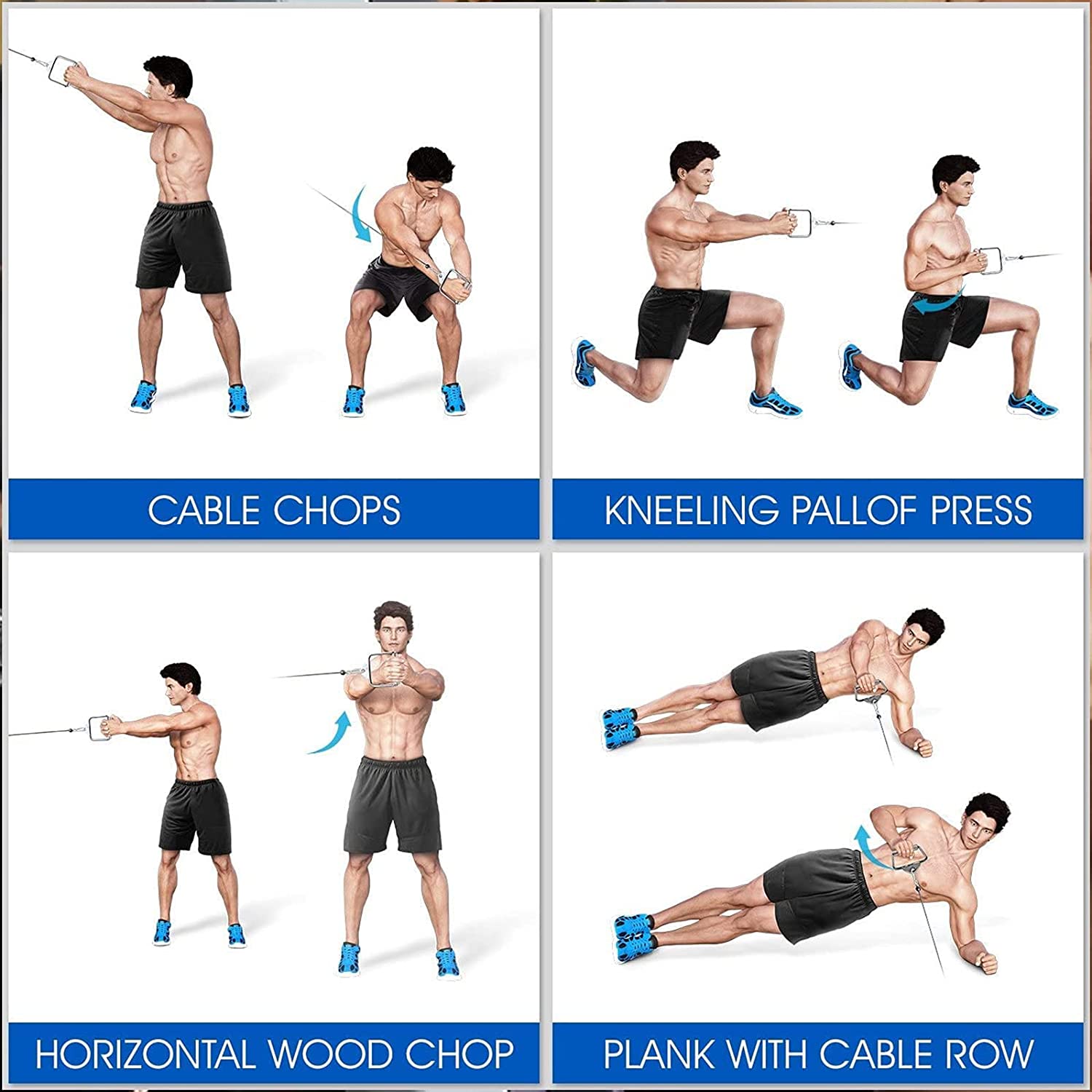 CABLE CHOPS

KNEELING PALLOF PRESS

HORIZONTAL WOOD CHOP

PLANK WITH CABLE ROW